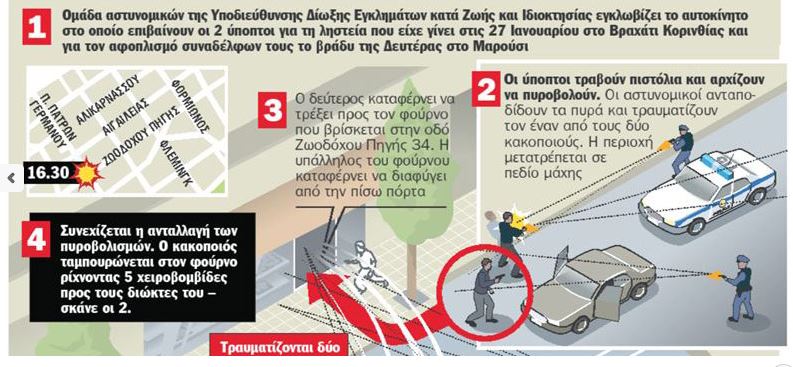 1 Ομάδα αστυνομικών της Υποδιεύθυνσης Δίωξης Εγκλημάτων κατά Ζωής και Ιδιοκτησίας εγκλωβίζει το αυτοκίνητο στο οποίο επιβαίνουν οι 2 ύποπτοι για τη ληστεία που είχε γίνει στις 27 Ιανουαρίου στο Βραχάτι Κορινθίας και για τον αφοπλισμό συναδέλφων τους το βράδυ της Δευτέρας στο Μαρούσι

Π. ΠΑΤΡΩΝ ΓΕΡΜΑΝΟΥ
ΑΛΙΚΑΡΝΑΣΣΟΥ
ΑΙΓΑΙΛΕΙΑΣ
ΖΩΟΔΟΧΟΥ ΠΗΓΗΣ
ΦΟΡΜΙΩΝΟΣ
ΦΛΕΜΙΝΓΚ
16.30

3 Ο δεύτερος καταφέρνει να τρέξει προς τον φούρνο που βρίσκεται στην οδό Ζωοδόχου Πηγής 34. Η υπάλληλος του φούρνου καταφέρνει να διαφύγει από την πίσω πόρτα

2 Οι ύποπτοι τραβούν πιστόλια και αρχίζουν να πυροβολούν. Οι αστυνομικοί ανταποδίδουν τα πυρά και τραυματίζουν τον έναν από τους δύο κακοποιούς. Η περιοχή μετατρέπεται σε πεδίο μάχης

4 Συνεχίζεται η ανταλλαγή των πυροβολισμών. Ο κακοποιός ταμπουρώνεται στον φούρνο ρίχνοντας 5 χειροβομβίδες προς τους διώκτες του – σκάνε οι 2.

Τραυματίζονται δύο